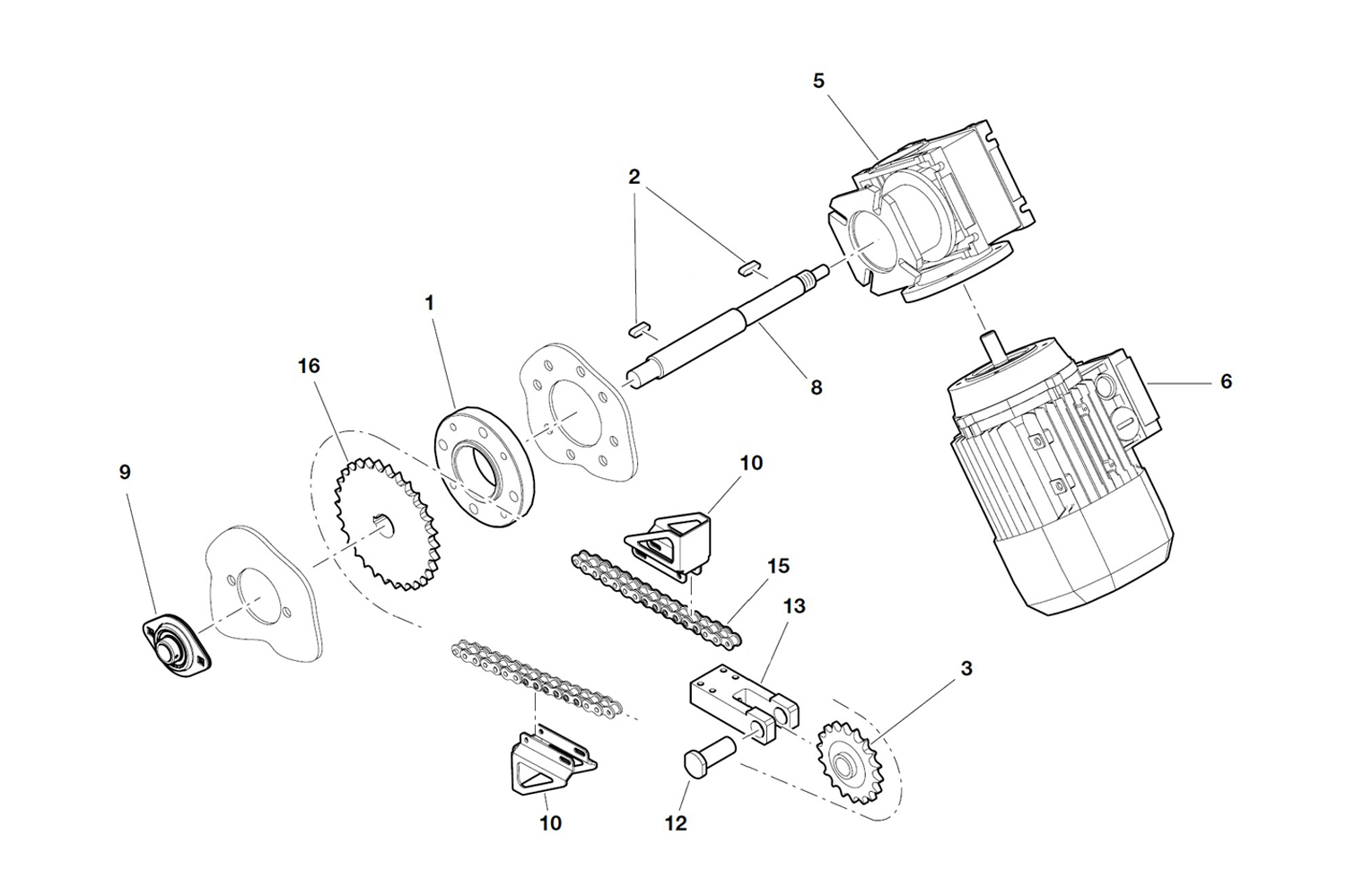 5

2

1

16

8

6

9

10

15

13

3

10

12